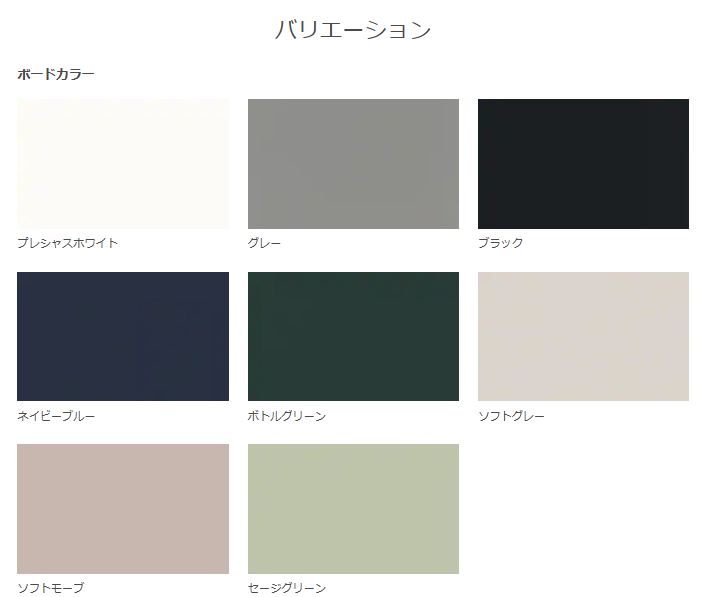 バリエーション

ボードカラー

プレシャスホワイト

グレー

ブラック

ネイビーブルー

ボトルグリーン

ソフトグレー

ソフトモーブ

セージグリーン